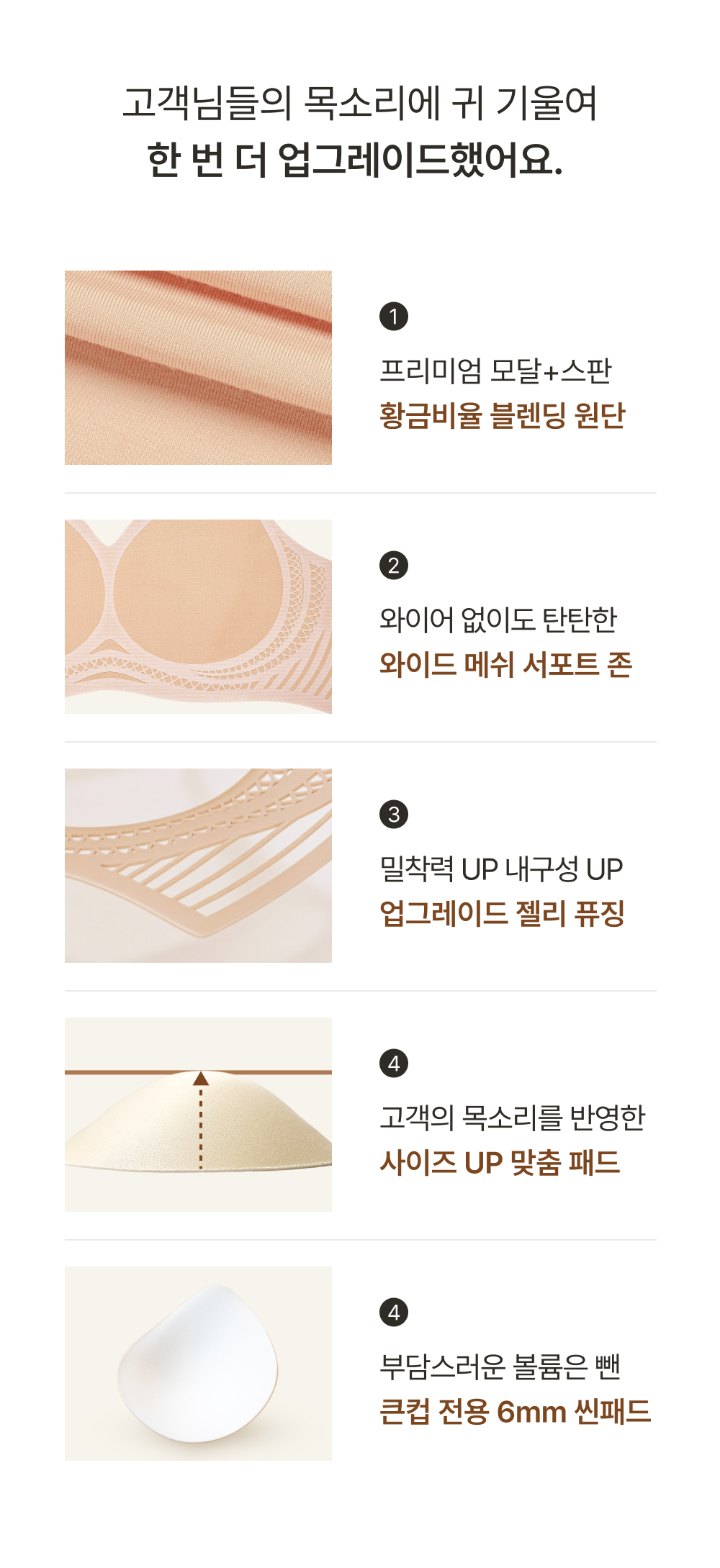 고객님들의 목소리에 귀 기울여
한 번 더 업그레이드했어요.

1
프리미엄 모달+스판
황금비율 블렌딩 원단

2
와이어 없이도 탄탄한
와이드 메쉬 서포트 존

3
밀착력 UP 내구성 UP
업그레이드 젤리 퓨징

4
고객의 목소리를 반영한
사이즈 UP 맞춤 패드

4
부담스러운 볼륨은 뺀
큰컵 전용 6mm 씬패드